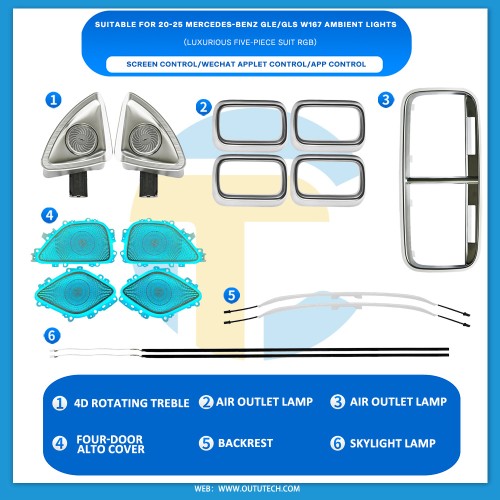 SUITABLE FOR 20-25 MERCEDES-BENZ GLE/GLS W167 AMBIENT LIGHTS

(LUXURIOUS FIVE-PIECE SUIT RGB)

SCREEN CONTROL/WECHAT APPLET CONTROL/APP CONTROL

1

2

3

4

5

6

1 4D ROTATING TREBLE 2 AIR OUTLET LAMP 3 AIR OUTLET LAMP

4 FOUR-DOOR ALTO COVER 5 BACKREST 6 SKYLIGHT LAMP

WEB: WWW.OUTUTECH.COM